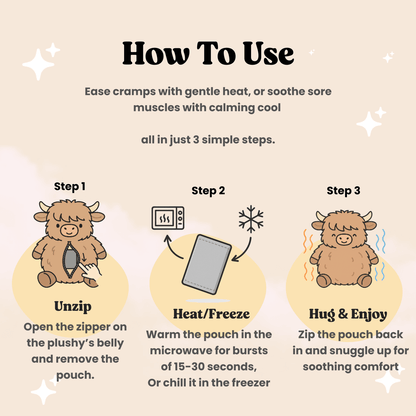 How To Use

Ease cramps with gentle heat, or soothe sore muscles with calming cool

all in just 3 simple steps.

Step 1

Unzip

Open the zipper on the plushy's belly and remove the pouch.

Step 2

Heat/Freeze

Warm the pouch in the microwave for bursts of 15-30 seconds, Or chill it in the freezer

Step 3

Hug & Enjoy

Zip the pouch back in and snuggle up for soothing comfort